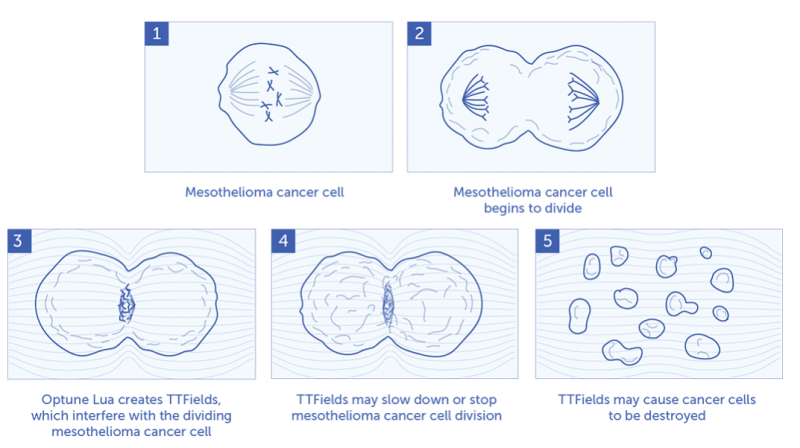 1

Mesothelioma cancer cell

2

Mesothelioma cancer cell begins to divide

3

Optune Lua creates TTFields, which interfere with the dividing mesothelioma cancer cell

4

TTFields may slow down or stop mesothelioma cancer cell division

5

TTFields may cause cancer cells to be destroyed